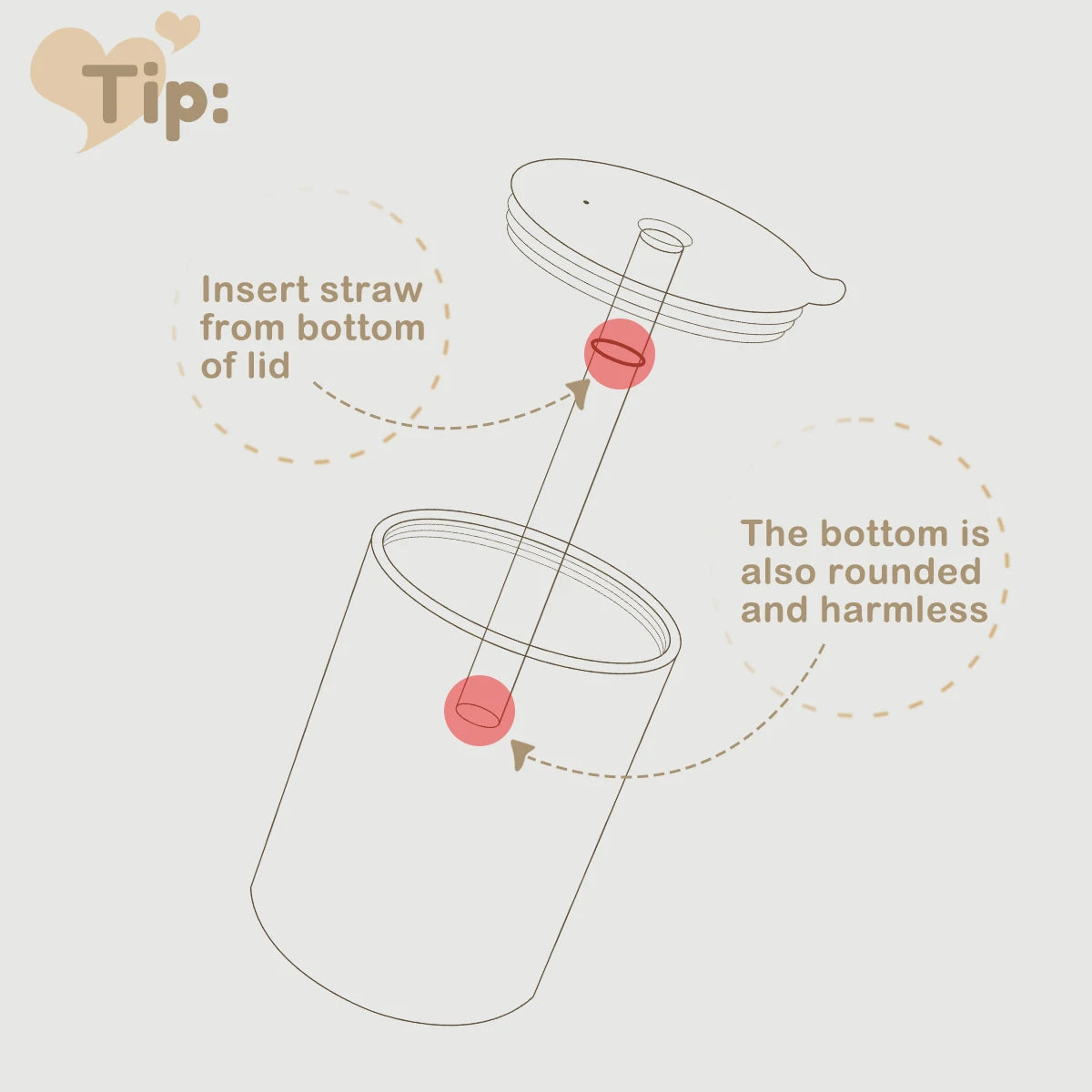 Tip:

Insert straw from bottom of lid

The bottom is also rounded and harmless